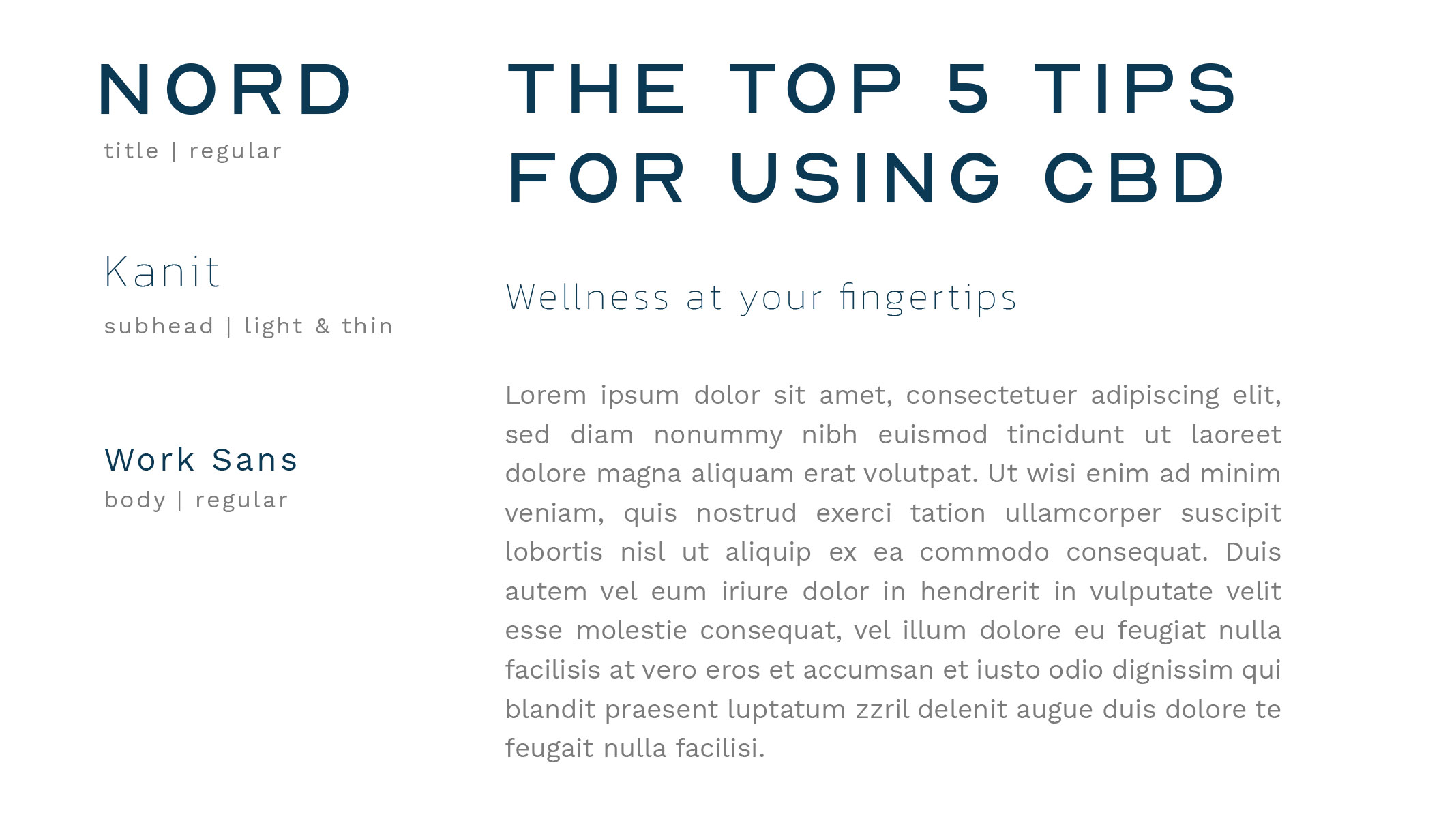 NORD
title | regular

Kanit
subhead | light & thin

Work Sans
body | regular

THE TOP 5 TIPS FOR USING CBD

Wellness at your fingertips

Lorem ipsum dolor sit amet, consectetuer adipiscing elit, sed diam nonummy nibh euismod tincidunt ut laoreet dolore magna aliquam erat volutpat. Ut wisi enim ad minim veniam, quis nostrud exerci tation ullamcorper suscipit lobortis nisl ut aliquip ex ea commodo consequat. Duis autem vel eum iriure dolor in hendrerit in vulputate velit esse molestie consequat, vel illum dolore eu feugiat nulla facilisis at vero eros et accumsan et iusto odio dignissim qui blandit praesent luptatum zzril delenit augue duis dolore te feugait nulla facilisi.